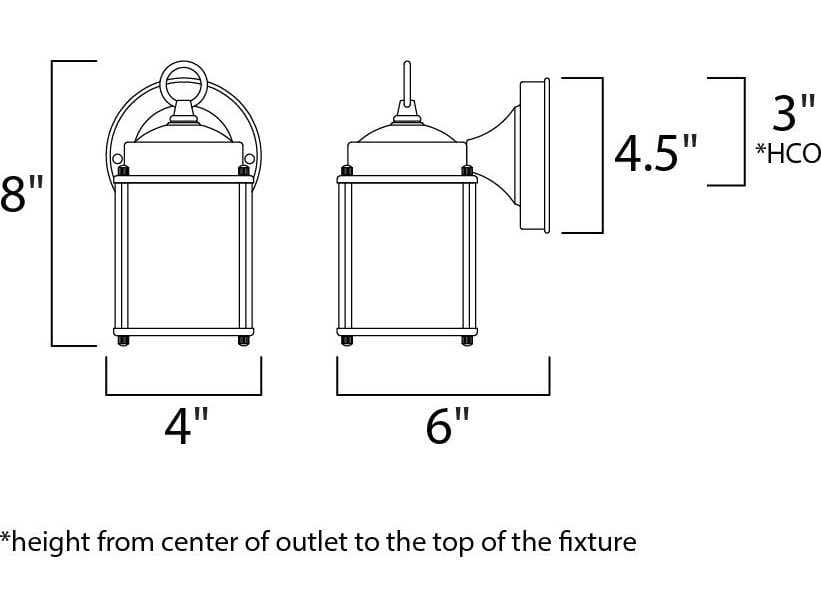 8"

4.5"

3"
*HCO

4"

6"

*height from center of outlet to the top of the fixture