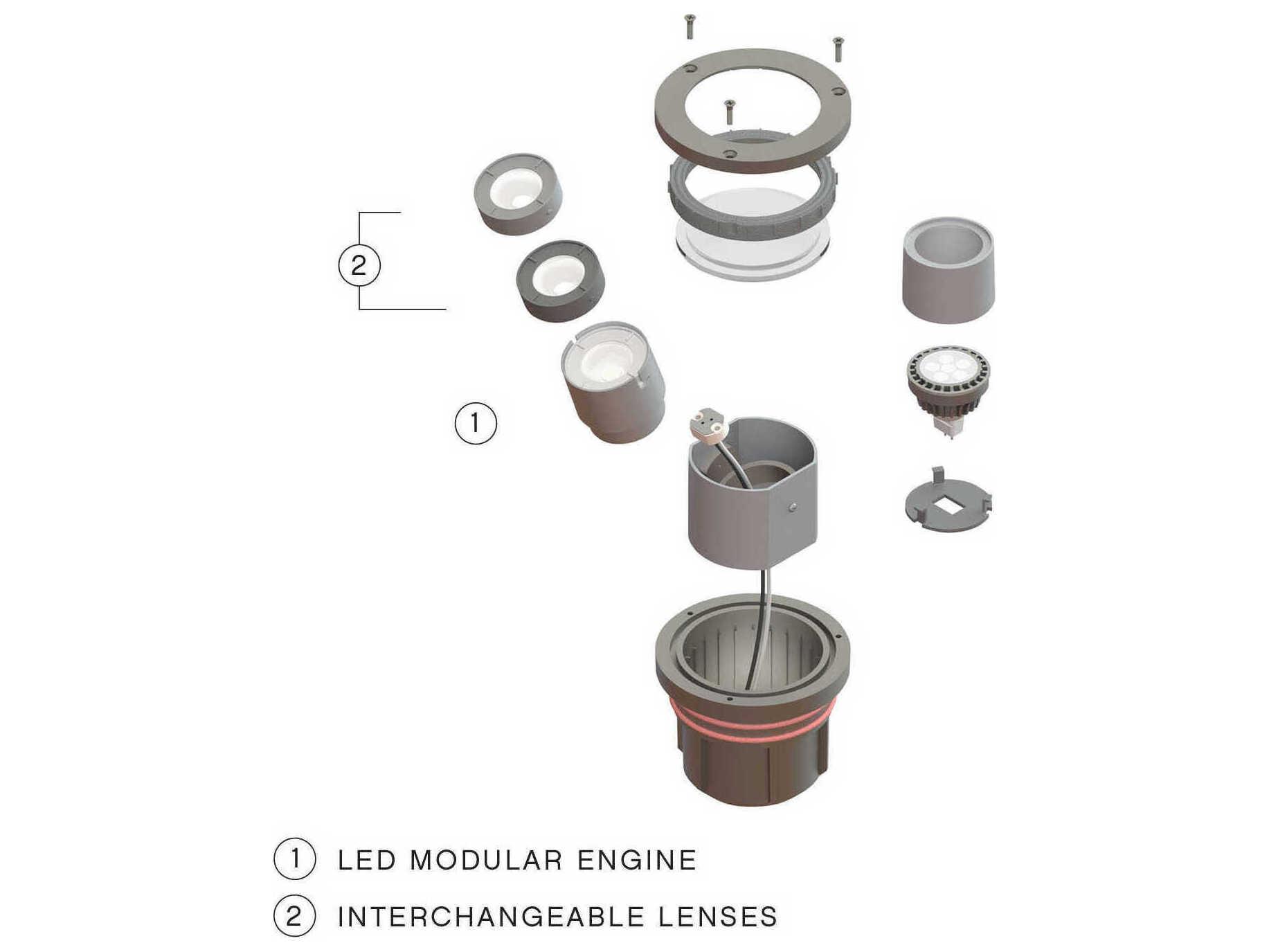 2

1

1 LED MODULAR ENGINE

2 INTERCHANGEABLE LENSES