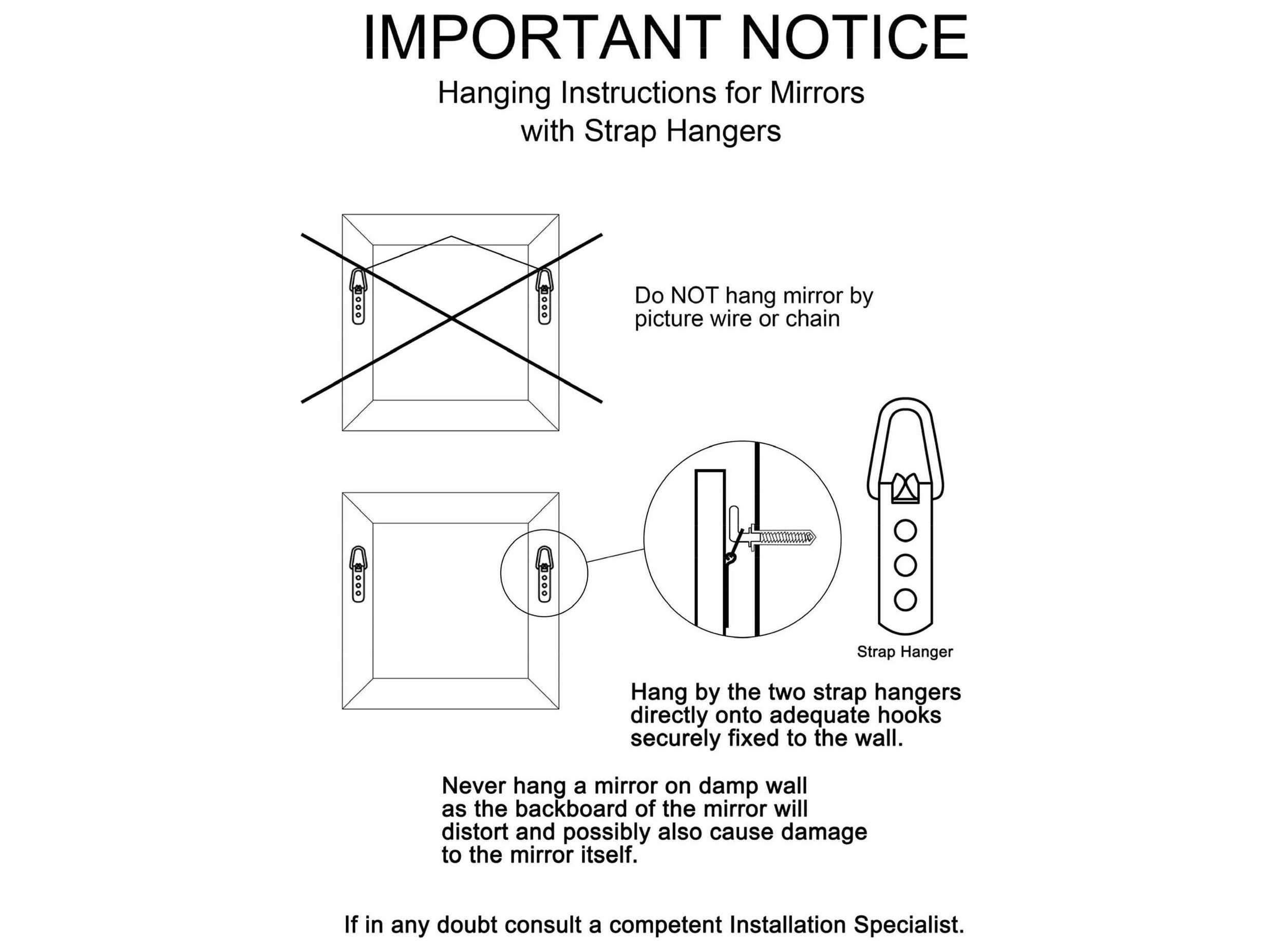 IMPORTANT NOTICE

Hanging Instructions for Mirrors with Strap Hangers

Do NOT hang mirror by picture wire or chain

Strap Hanger

Hang by the two strap hangers directly onto adequate hooks securely fixed to the wall.

Never hang a mirror on damp wall as the backboard of the mirror will distort and possibly also cause damage to the mirror itself.

If in any doubt consult a competent Installation Specialist.