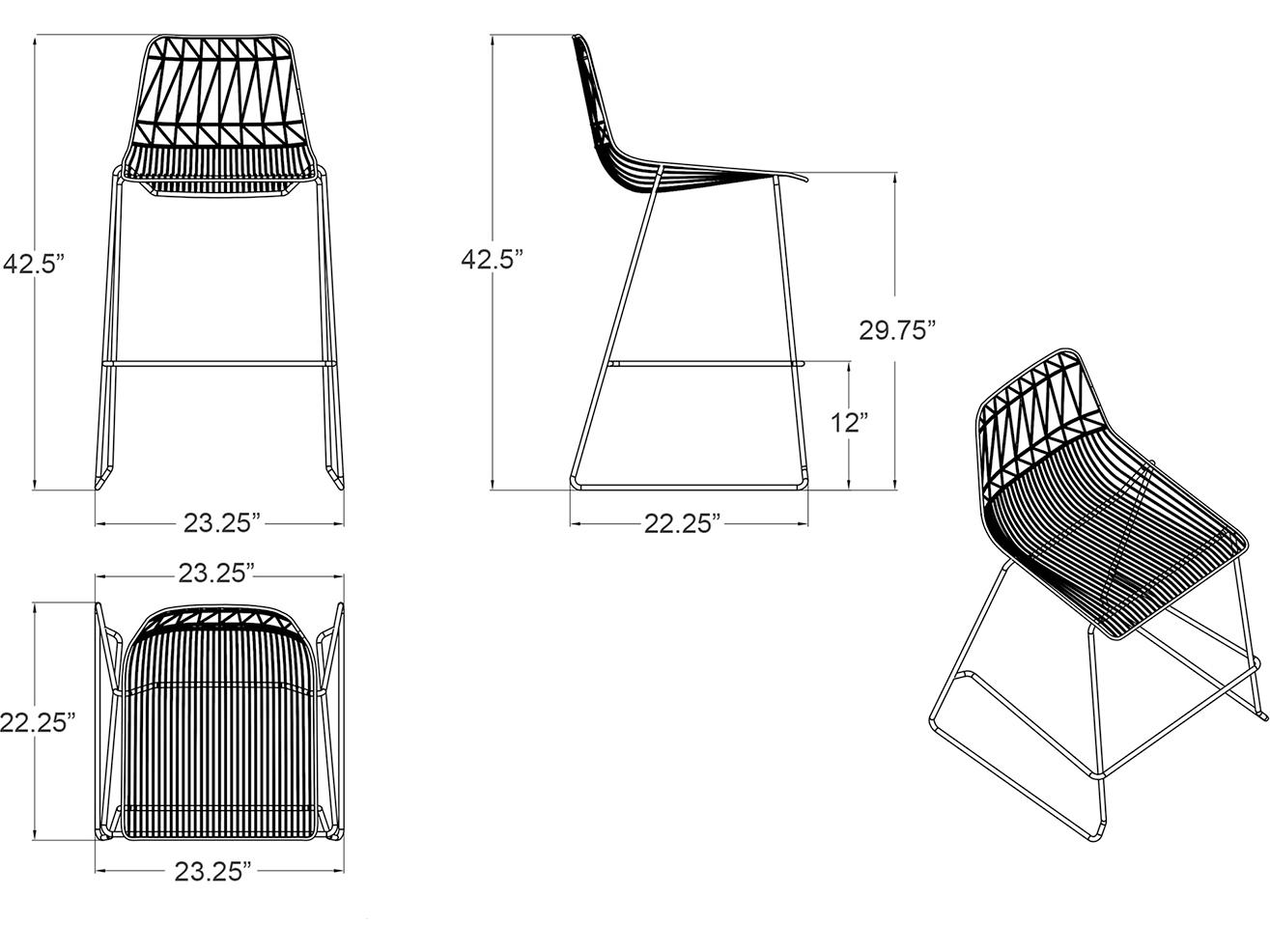 42.5”
23.25”
42.5”
29.75”
12”
22.25”
23.25”
22.25”
23.25”