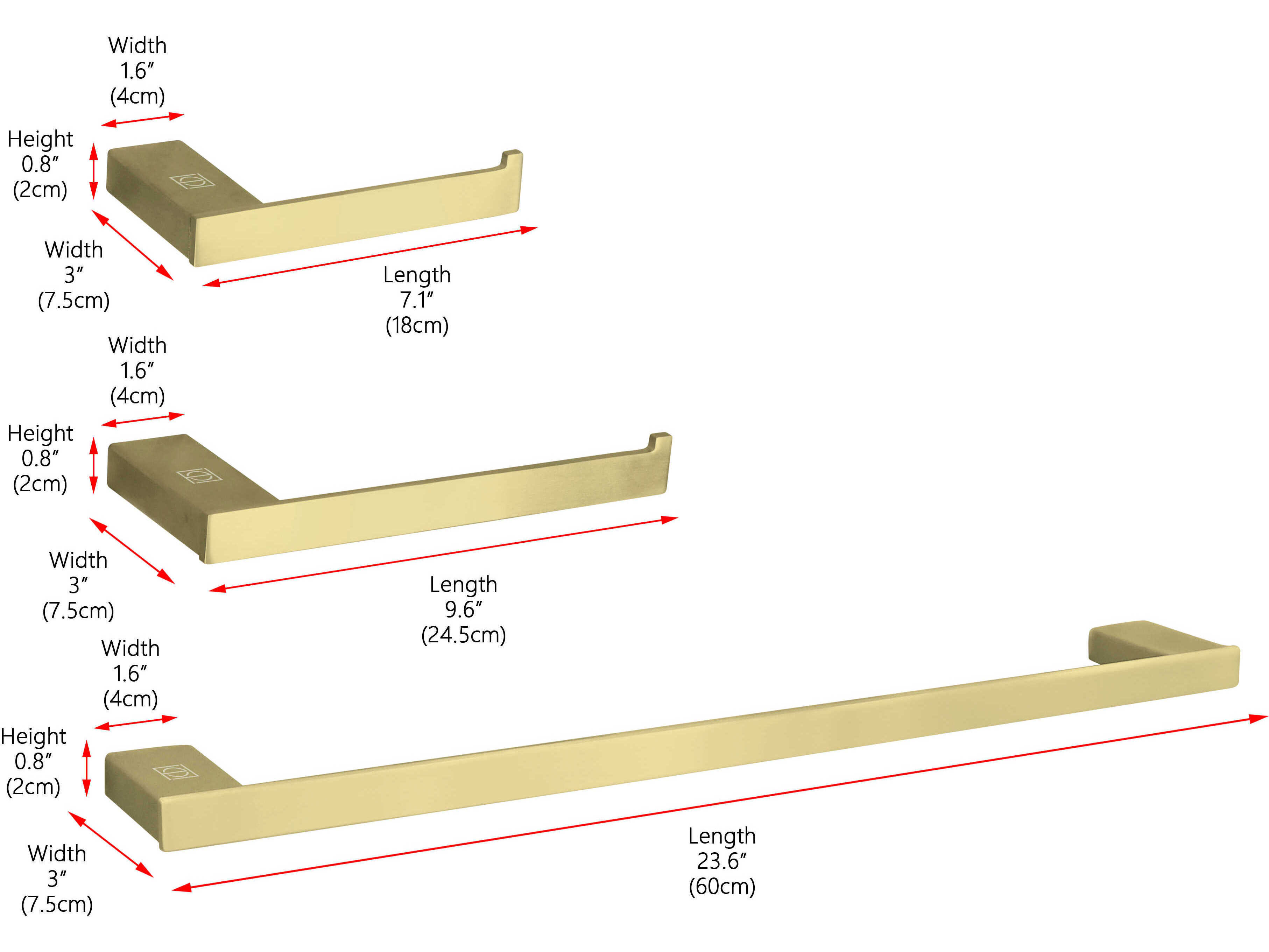 Width
1.6″
(4cm)

Height
0.8″
(2cm)

Width
3″
(7.5cm)

Length
7.1″
(18cm)

Width
1.6″
(4cm)

Height
0.8″
(2cm)

Width
3″
(7.5cm)

Length
9.6″
(24.5cm)

Width
1.6″
(4cm)

Height
0.8″
(2cm)

Width
3″
(7.5cm)

Length
23.6″
(60cm)