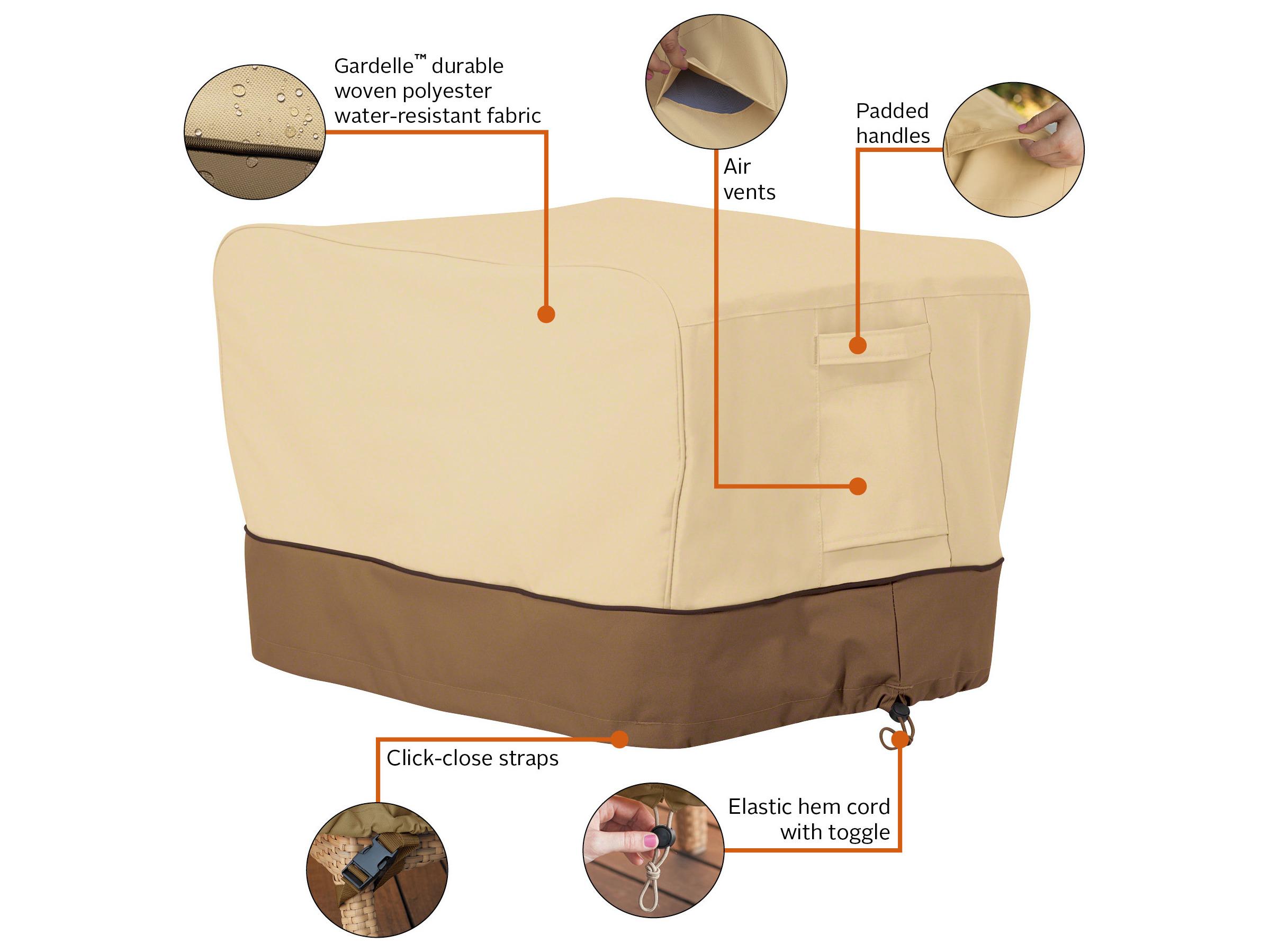 Gardelle™ durable woven polyester water-resistant fabric

Air vents

Padded handles

Click-close straps

Elastic hem cord with toggle