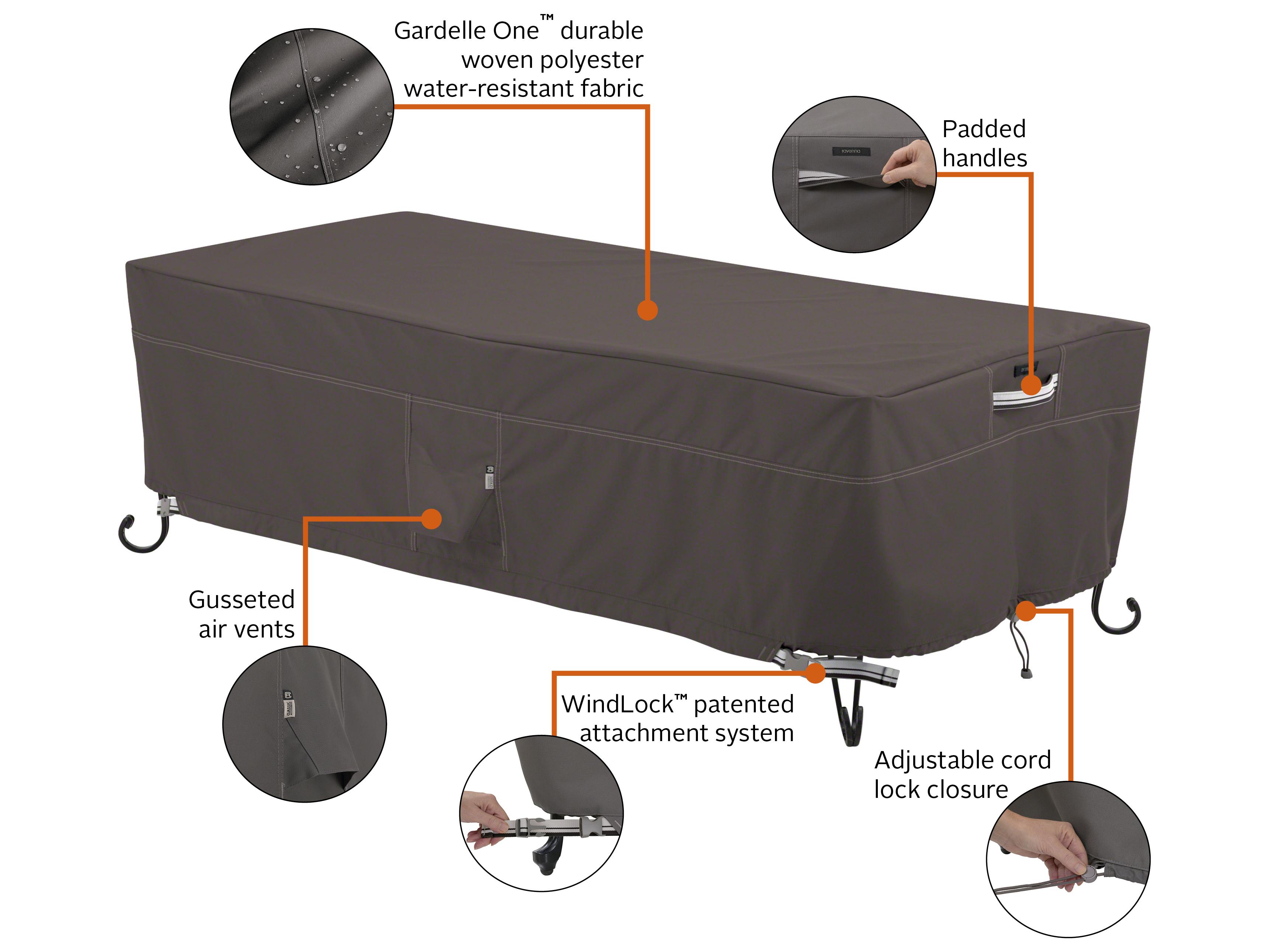 Gardelle One™ durable woven polyester water-resistant fabric

ravenna

Padded handles

Gusseted air vents

CLASSIC

WindLock™ patented attachment system

Adjustable cord lock closure