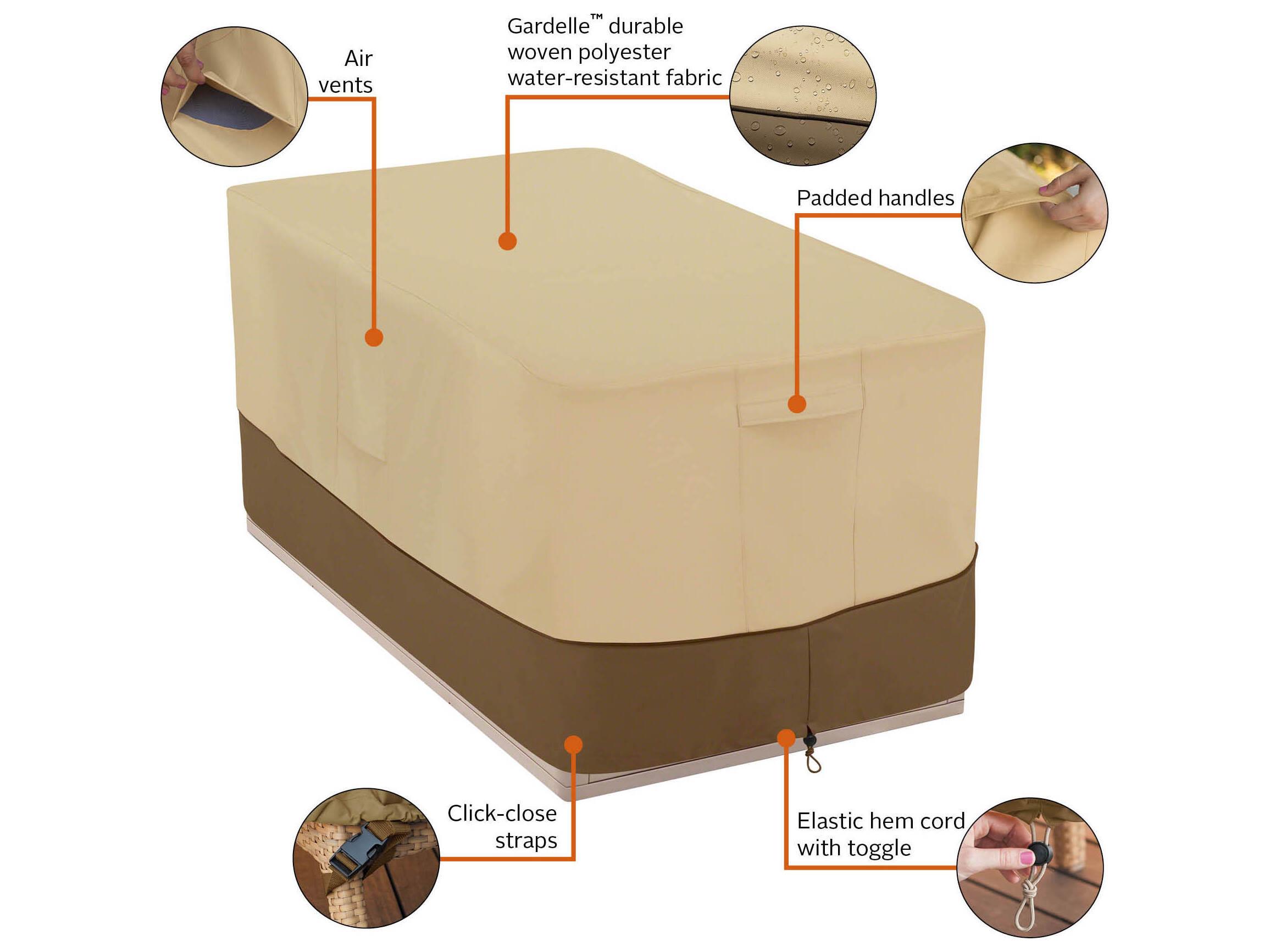 Air vents

Gardelle™ durable woven polyester water-resistant fabric

Padded handles

Click-close straps

Elastic hem cord with toggle