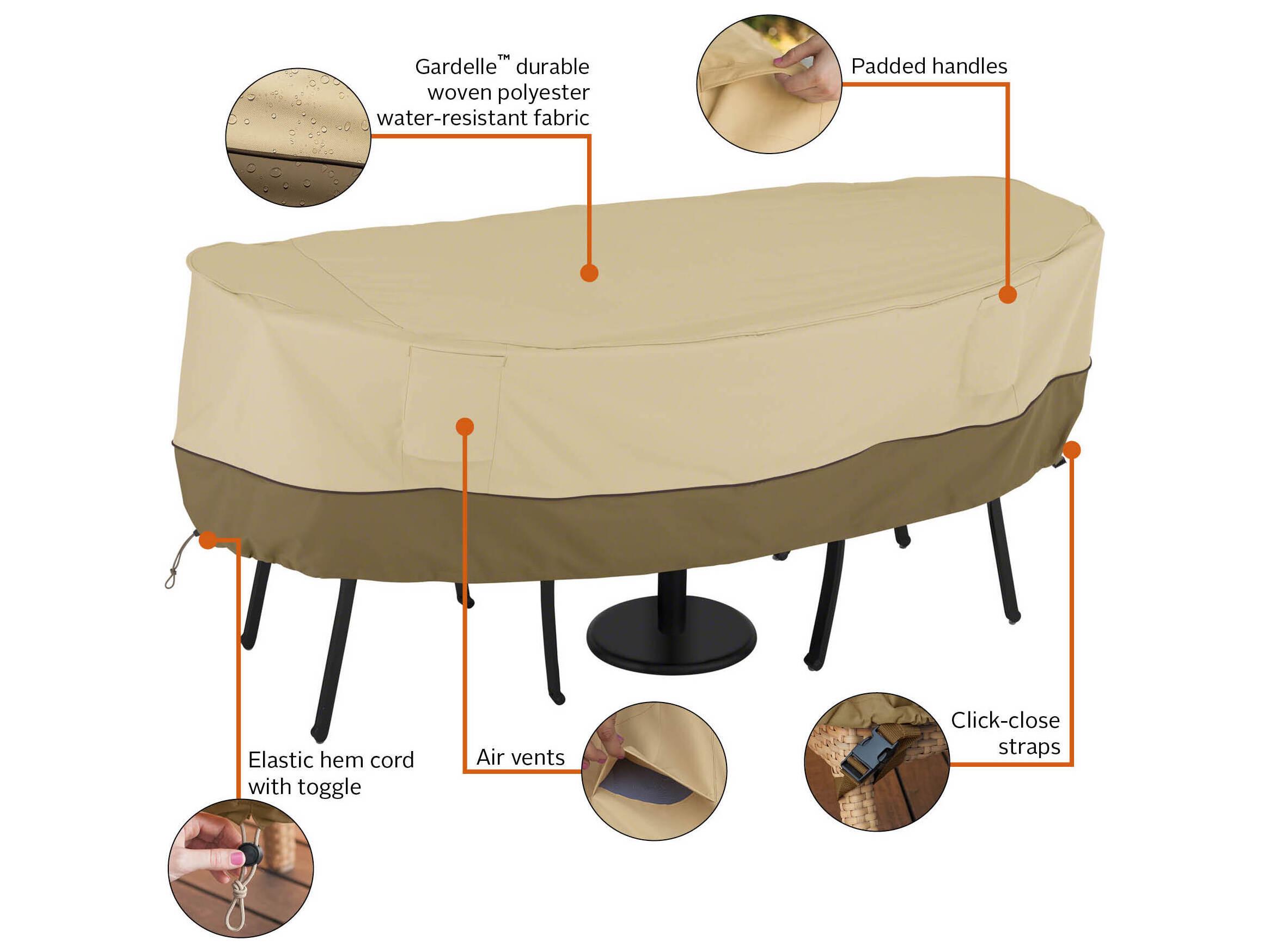 Gardelle™ durable woven polyester water-resistant fabric

Padded handles

Elastic hem cord with toggle

Air vents

Click-close straps