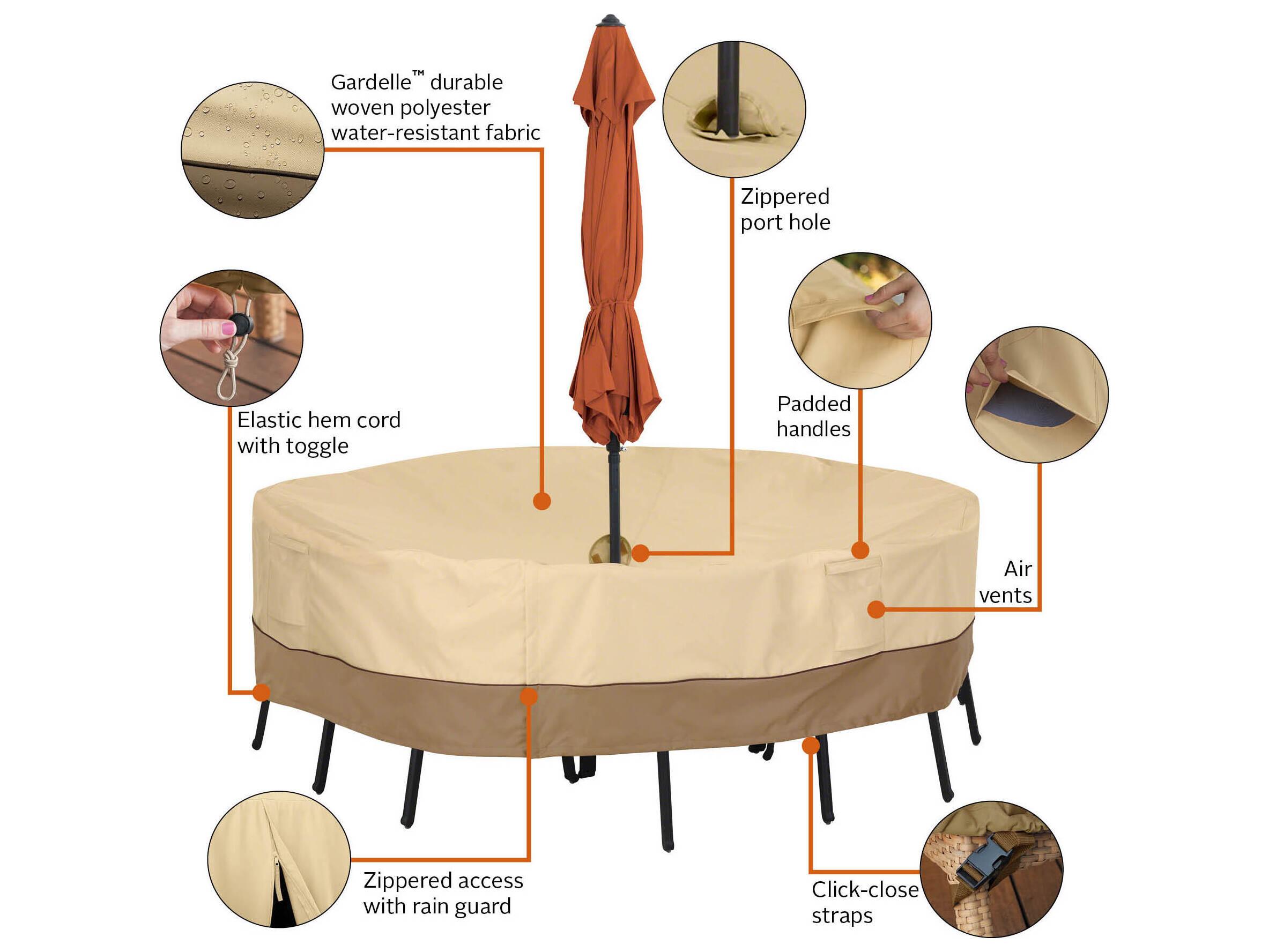 Gardelle™ durable woven polyester water-resistant fabric

Zippered port hole

Elastic hem cord with toggle

Padded handles

Air vents

Zippered access with rain guard

Click-close straps