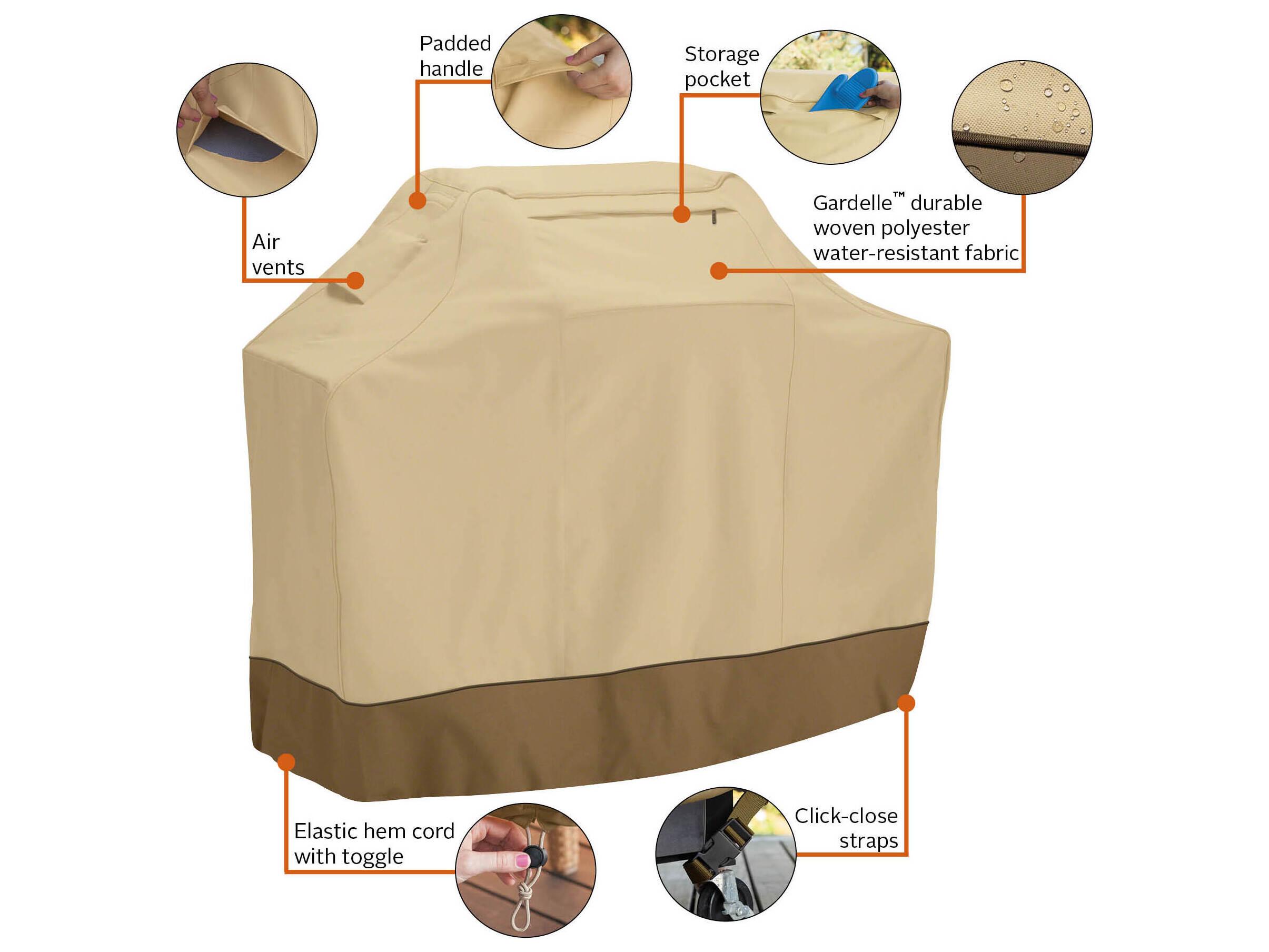 Padded handle

Storage pocket

Air vents

Gardelle™ durable woven polyester water-resistant fabric

Elastic hem cord with toggle

Click-close straps