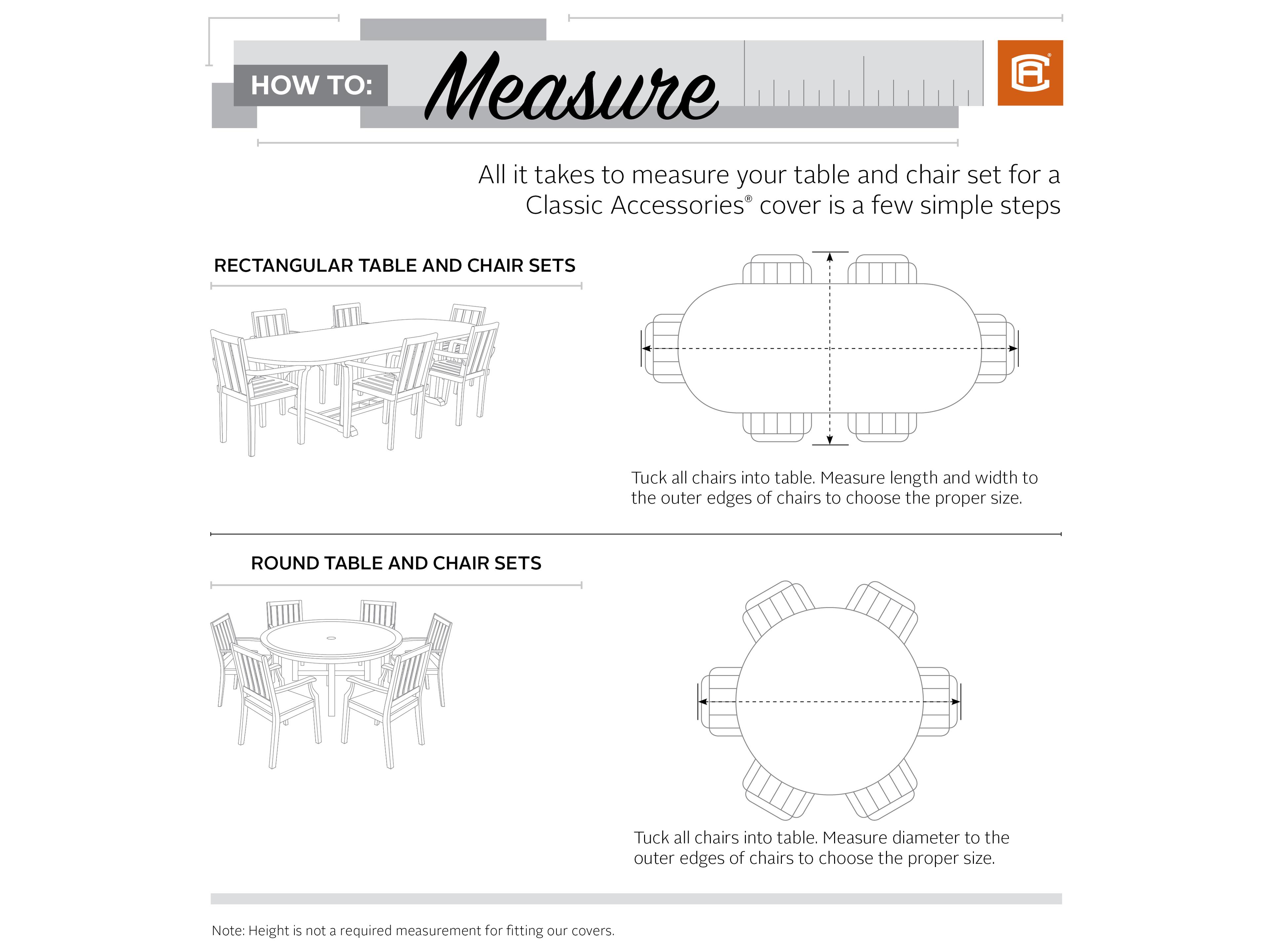 HOW TO: Measure

All it takes to measure your table and chair set for a Classic Accessories® cover is a few simple steps

RECTANGULAR TABLE AND CHAIR SETS

Tuck all chairs into table. Measure length and width to the outer edges of chairs to choose the proper size.

ROUND TABLE AND CHAIR SETS

Tuck all chairs into table. Measure diameter to the outer edges of chairs to choose the proper size.

Note: Height is not a required measurement for fitting our covers.