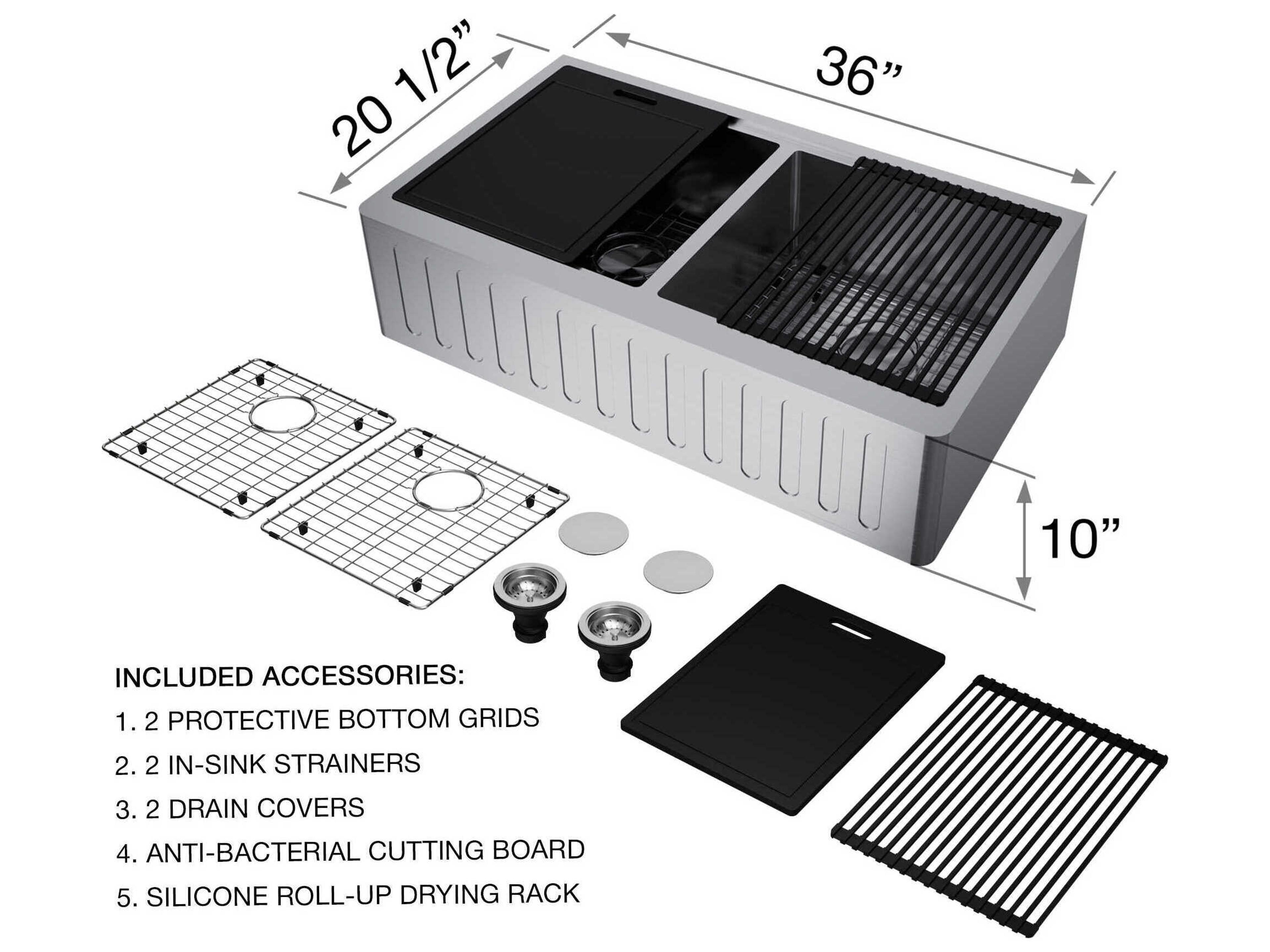 20 1/2”

36”

10”

INCLUDED ACCESSORIES:

1. 2 PROTECTIVE BOTTOM GRIDS

2. 2 IN-SINK STRAINERS

3. 2 DRAIN COVERS

4. ANTI-BACTERIAL CUTTING BOARD

5. SILICONE ROLL-UP DRYING RACK