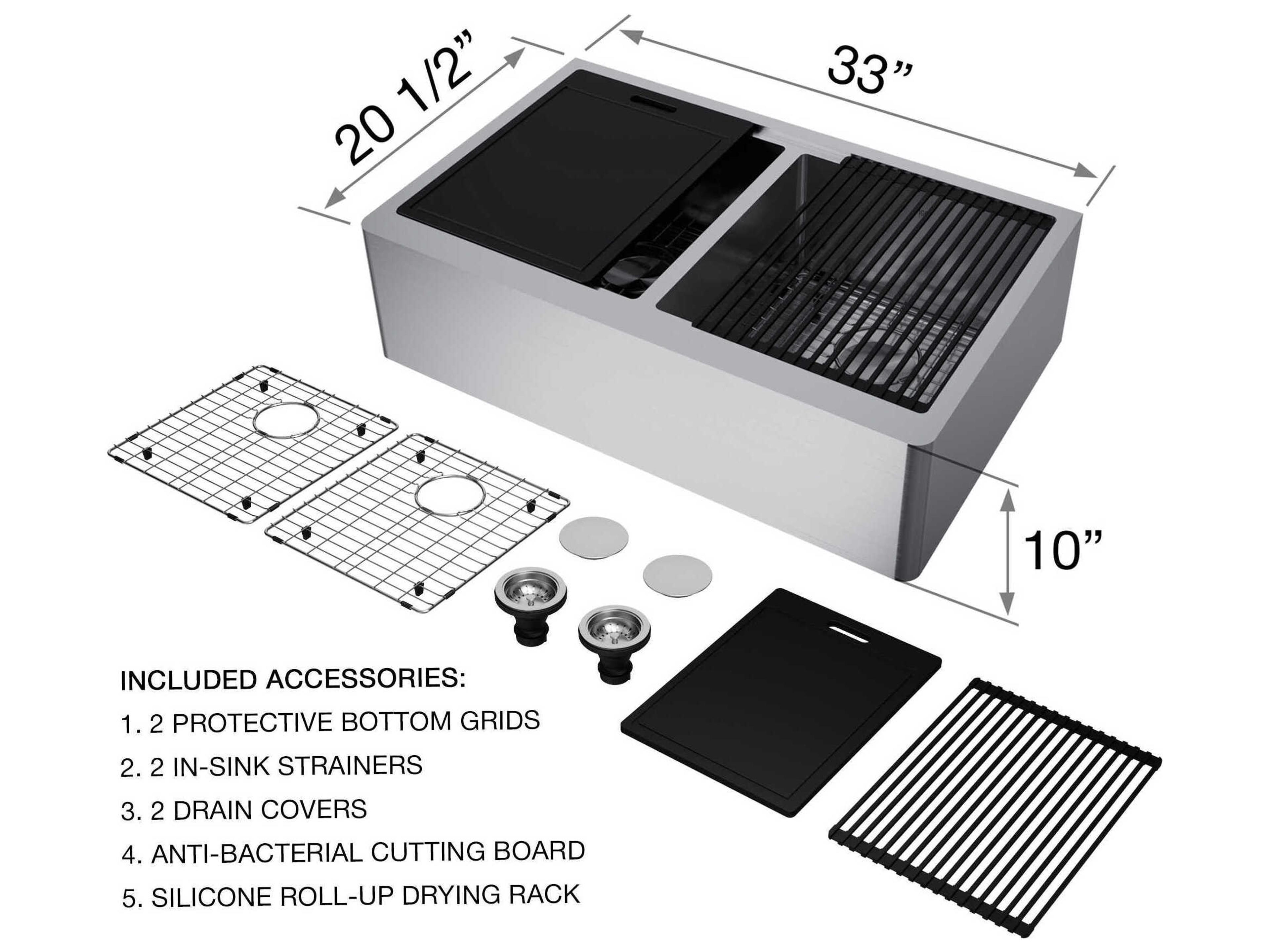 20 1/2”

33”

10”

INCLUDED ACCESSORIES:

1. 2 PROTECTIVE BOTTOM GRIDS

2. 2 IN-SINK STRAINERS

3. 2 DRAIN COVERS

4. ANTI-BACTERIAL CUTTING BOARD

5. SILICONE ROLL-UP DRYING RACK