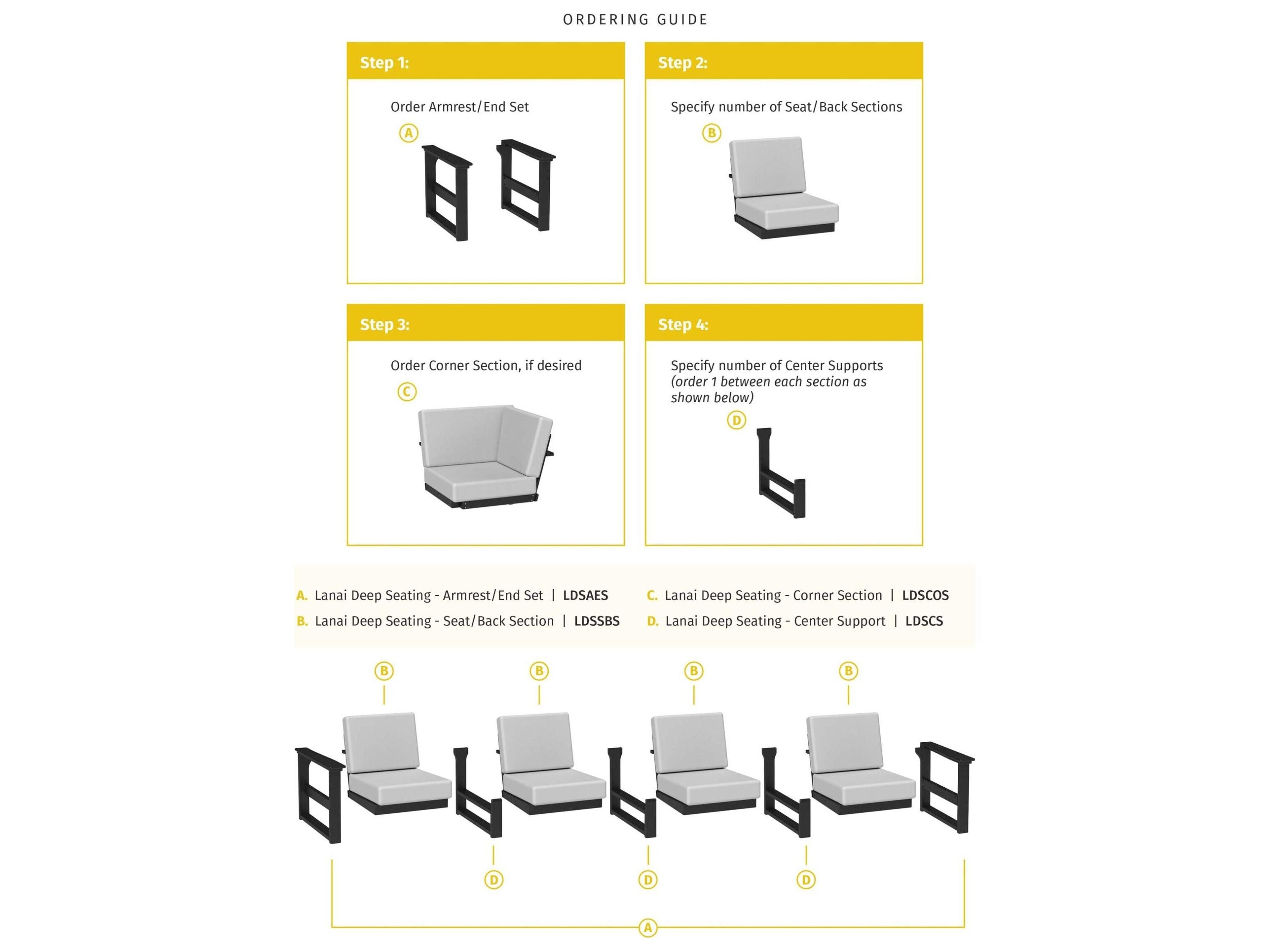 ORDERING GUIDE

Step 1:

Order Armrest/End Set

A

Step 2:

Specify number of Seat/Back Sections

B

Step 3:

Order Corner Section, if desired

C

Step 4:

Specify number of Center Supports (order 1 between each section as shown below)

D

A. Lanai Deep Seating - Armrest/End Set | LDSAES

B. Lanai Deep Seating - Seat/Back Section | LDSSBS

C. Lanai Deep Seating - Corner Section | LDSCOS

D. Lanai Deep Seating - Center Support | LDSCS

B B B B

D D D

A