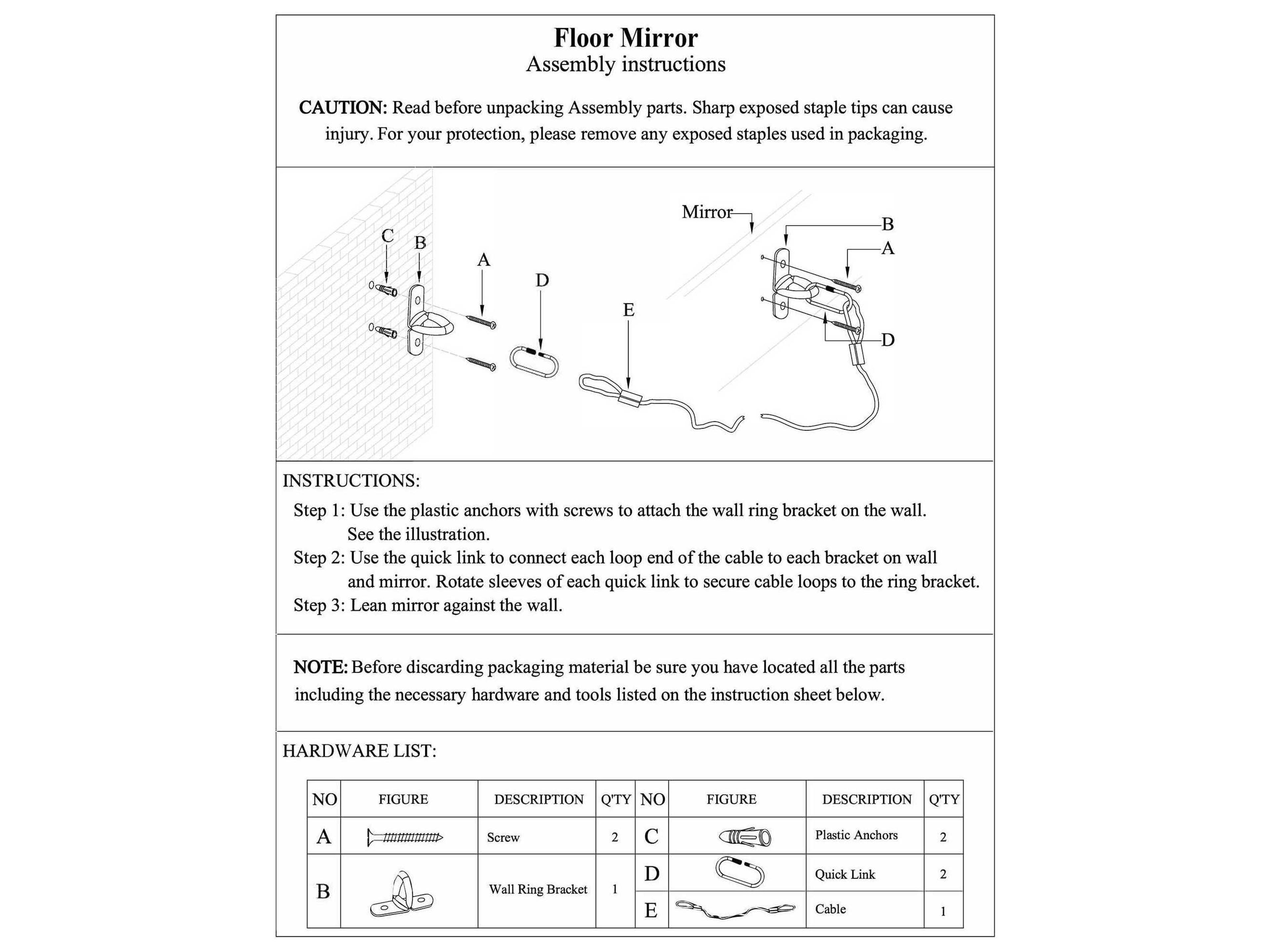 Floor Mirror
Assembly instructions

CAUTION: Read before unpacking Assembly parts. Sharp exposed staple tips can cause injury. For your protection, please remove any exposed staples used in packaging.

C B A D E

Mirror B A D

INSTRUCTIONS:
Step 1: Use the plastic anchors with screws to attach the wall ring bracket on the wall. See the illustration.
Step 2: Use the quick link to connect each loop end of the cable to each bracket on wall and mirror. Rotate sleeves of each quick link to secure cable loops to the ring bracket.
Step 3: Lean mirror against the wall.

NOTE: Before discarding packaging material be sure you have located all the parts including the necessary hardware and tools listed on the instruction sheet below.

HARDWARE LIST:

| NO | FIGURE | DESCRIPTION | Q'TY | NO | FIGURE | DESCRIPTION | Q'TY |
|---|---|---|---|---|---|---|---|
| A | | Screw | 2 | C | | Plastic Anchors | 2 |
| B | | Wall Ring Bracket | 1 | D | | Quick Link | 2 |
| | | | | E | | Cable | 1 |