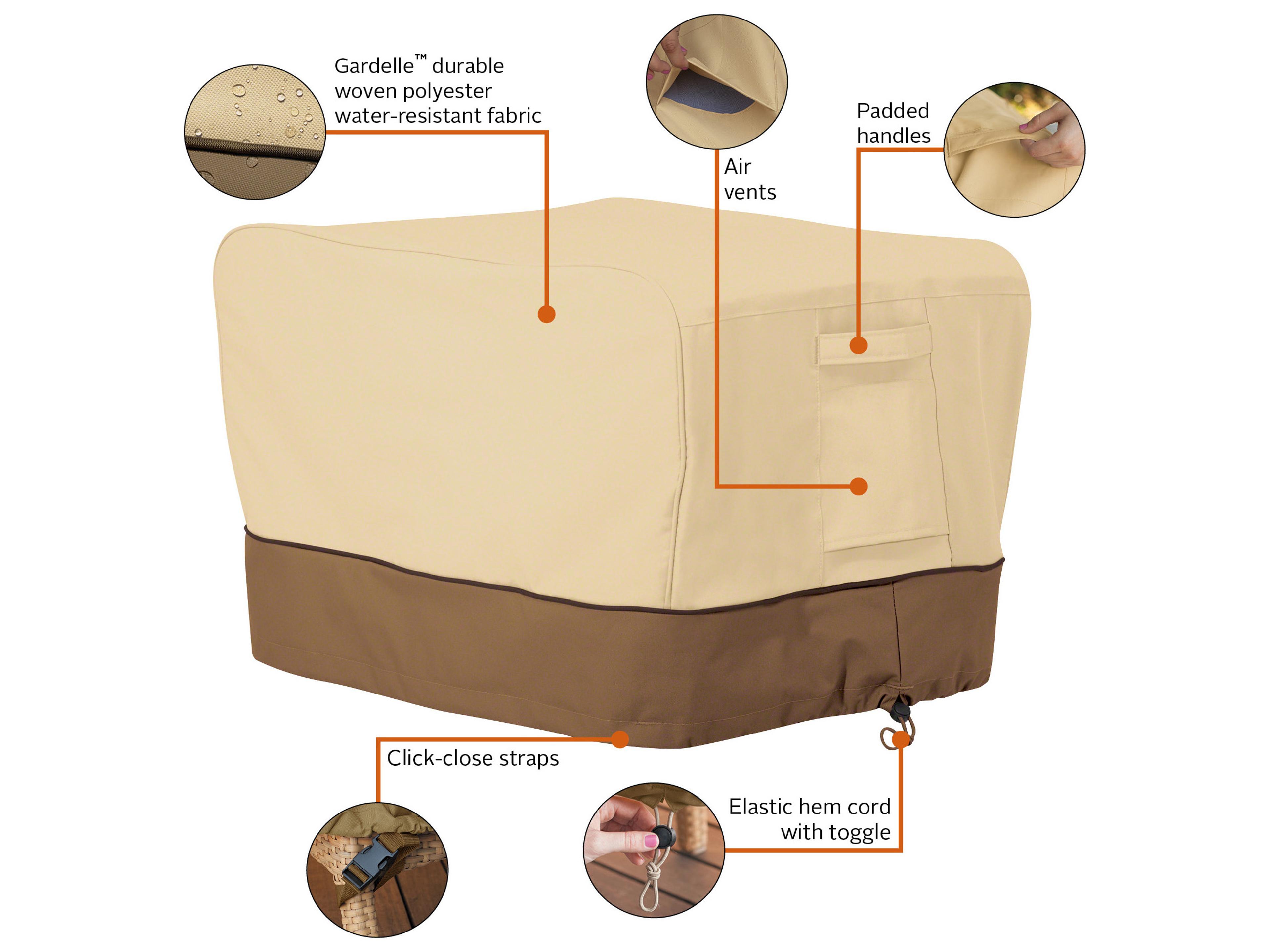 Gardelle™ durable woven polyester water-resistant fabric

Air vents

Padded handles

Click-close straps

Elastic hem cord with toggle