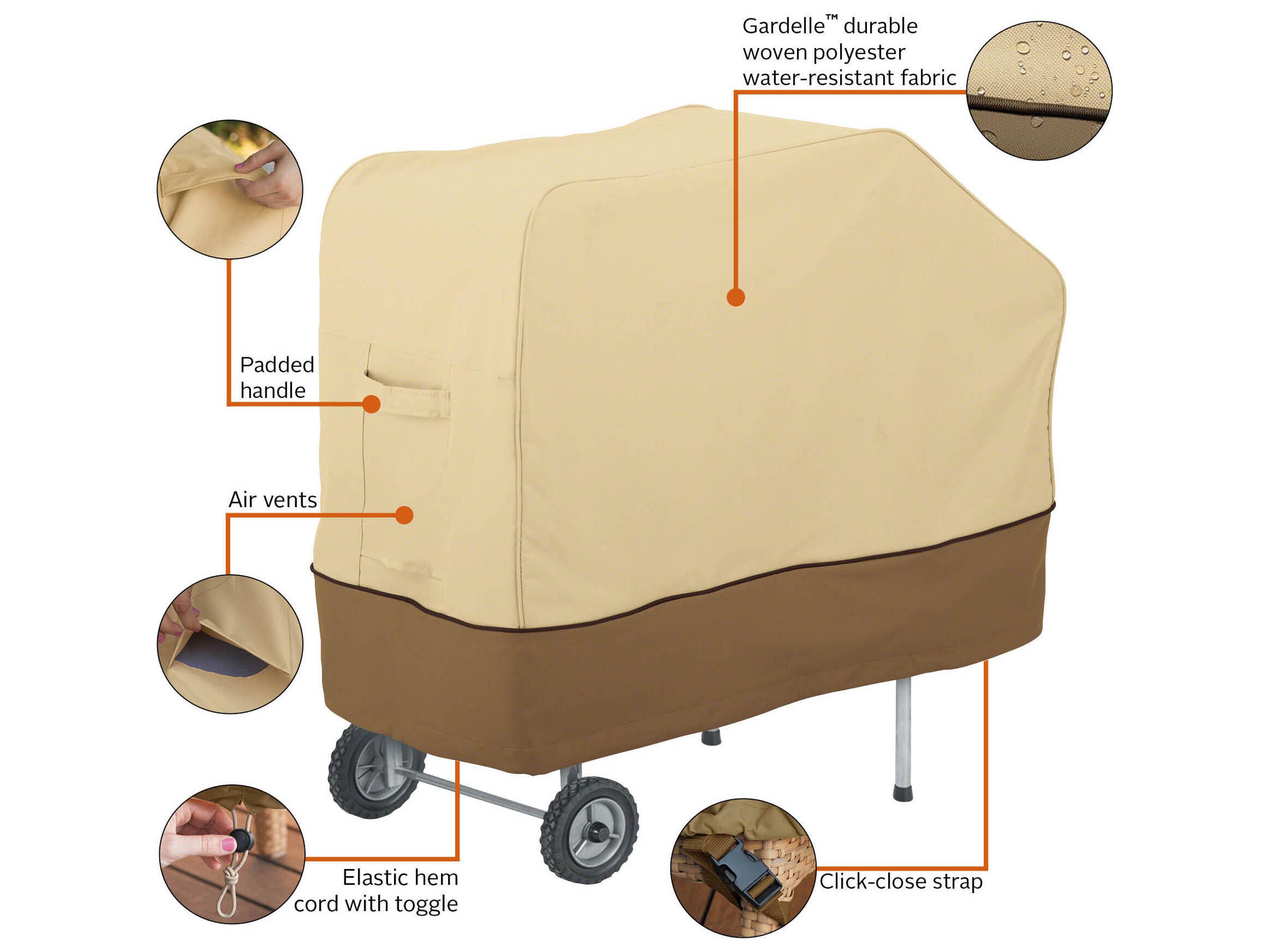 Gardelle™ durable woven polyester water-resistant fabric

Padded handle

Air vents

Elastic hem cord with toggle

Click-close strap