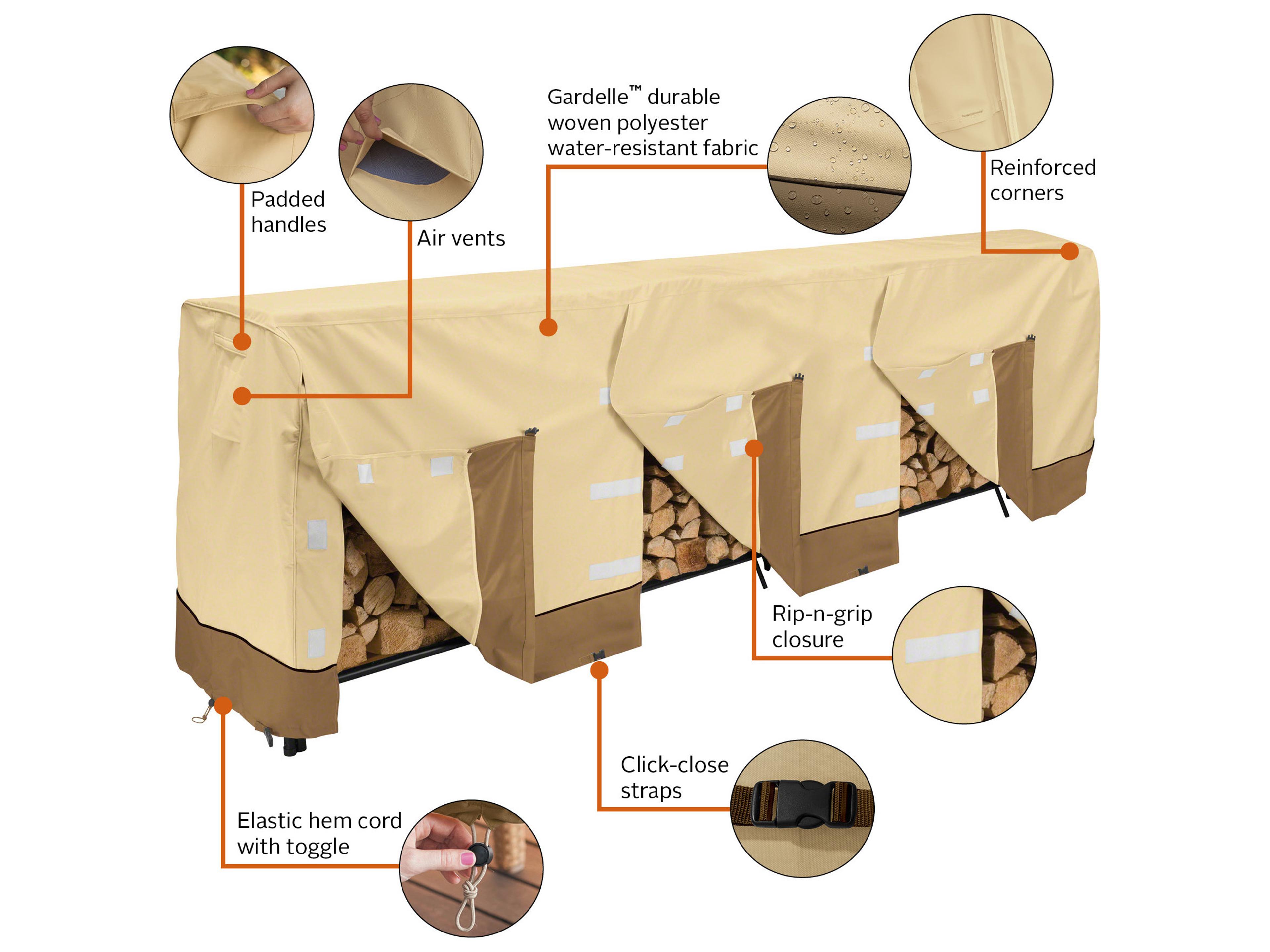 Padded handles

Air vents

Gardelle™ durable woven polyester water-resistant fabric

Reinforced corners

Rip-n-grip closure

Click-close straps

Elastic hem cord with toggle