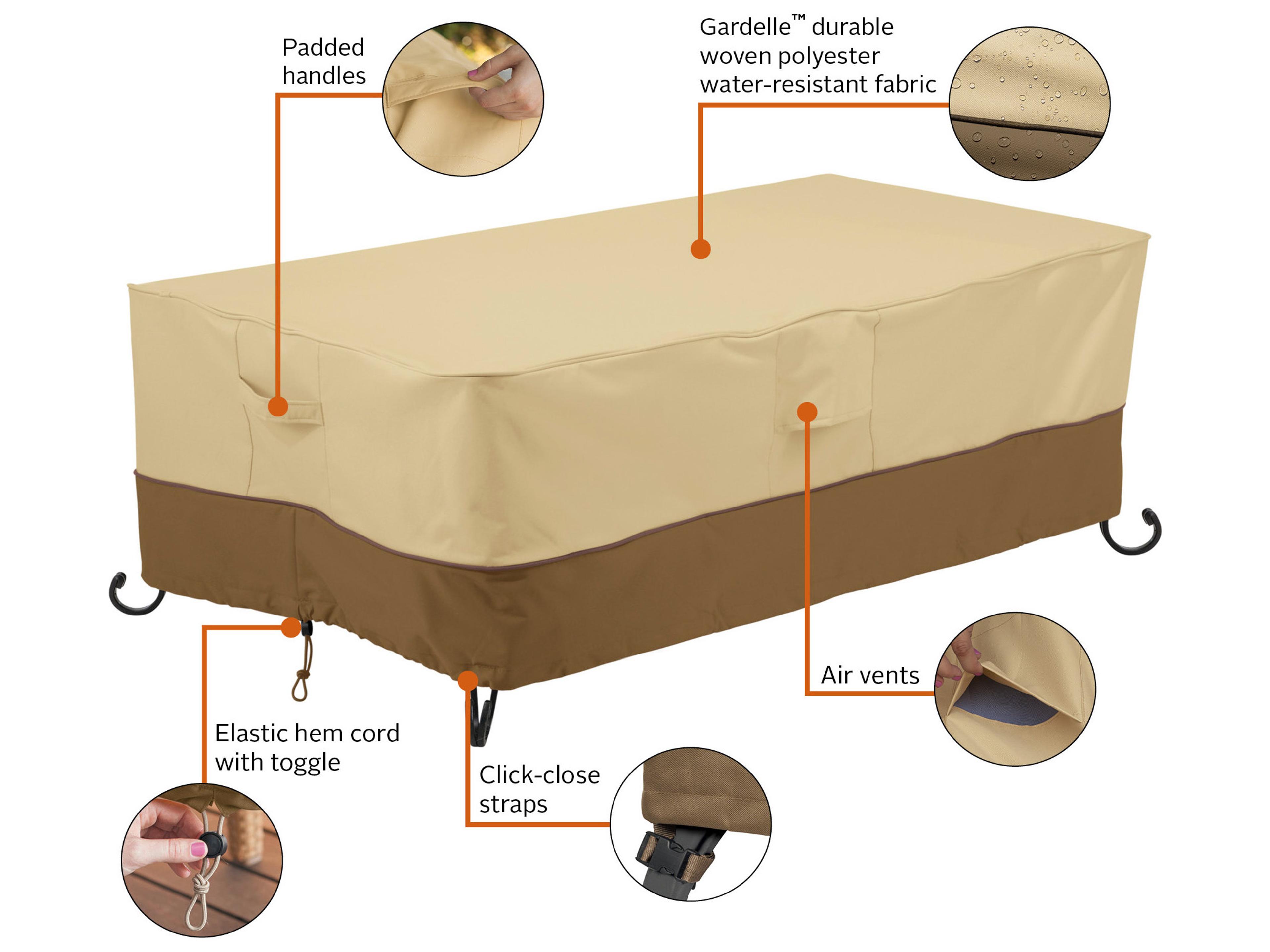 Padded handles

Gardelle™ durable woven polyester water-resistant fabric

Air vents

Elastic hem cord with toggle

Click-close straps