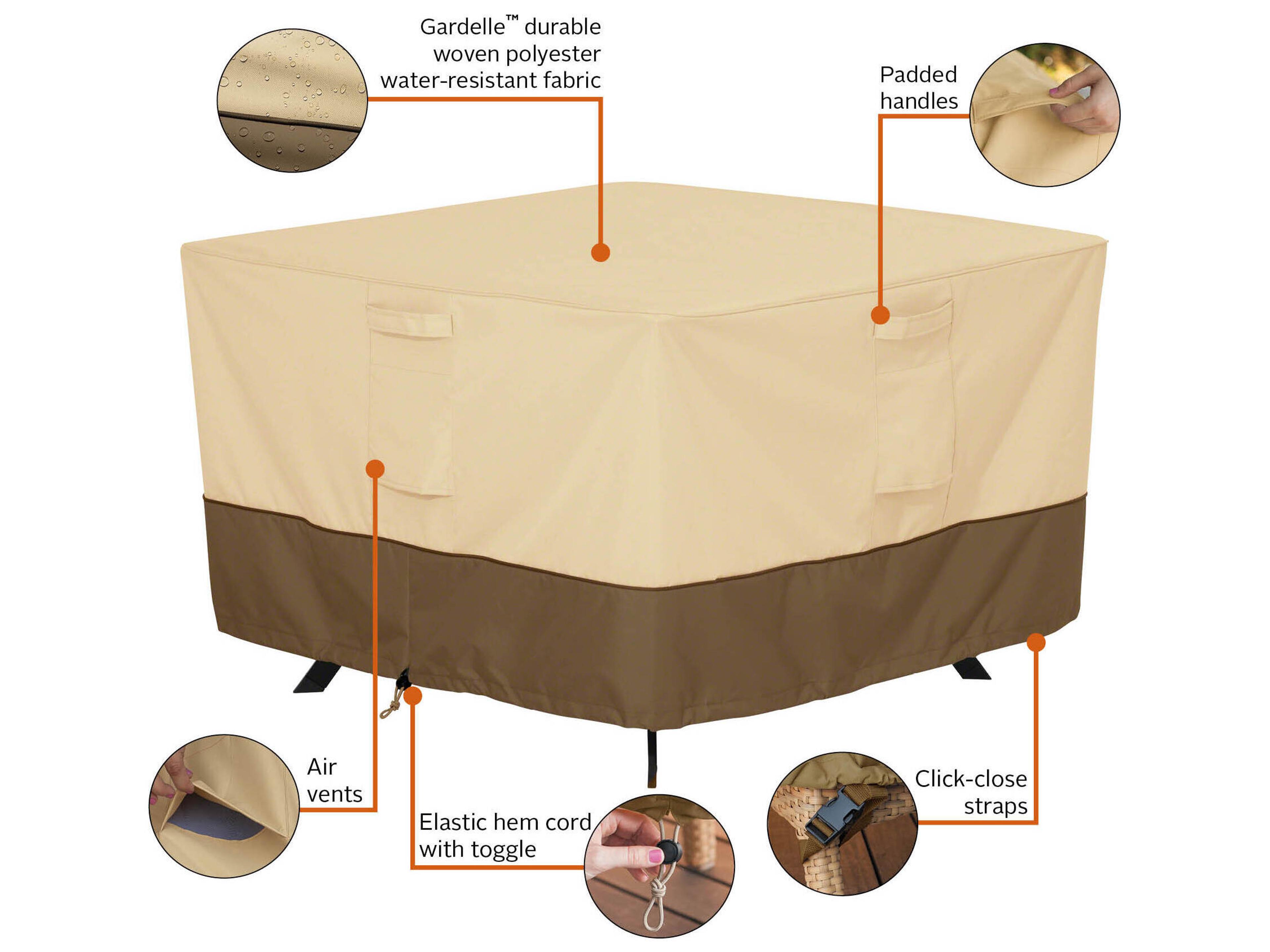 Gardelle™ durable woven polyester water-resistant fabric

Padded handles

Air vents

Elastic hem cord with toggle

Click-close straps