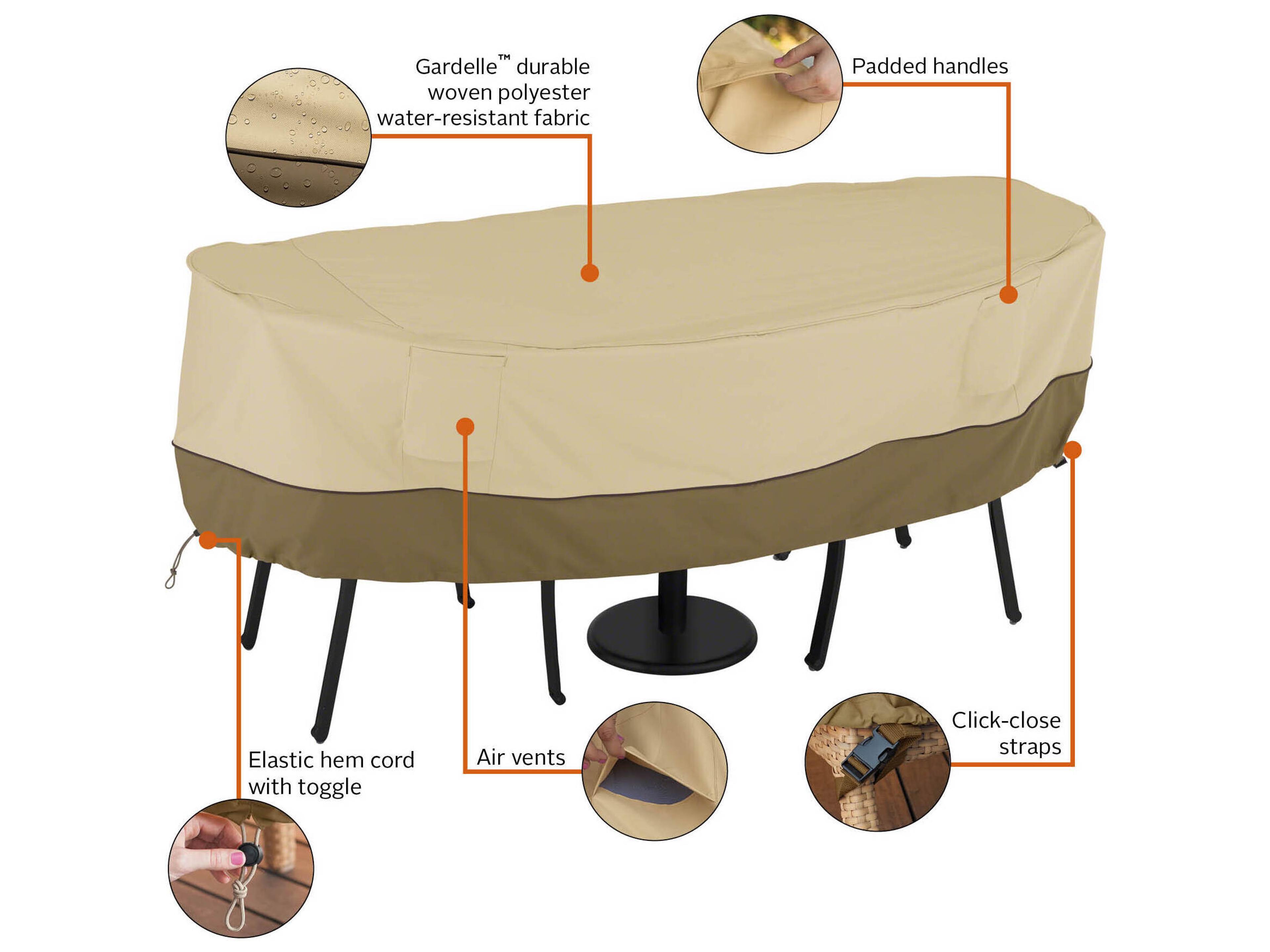 Gardelle™ durable woven polyester water-resistant fabric

Padded handles

Elastic hem cord with toggle

Air vents

Click-close straps