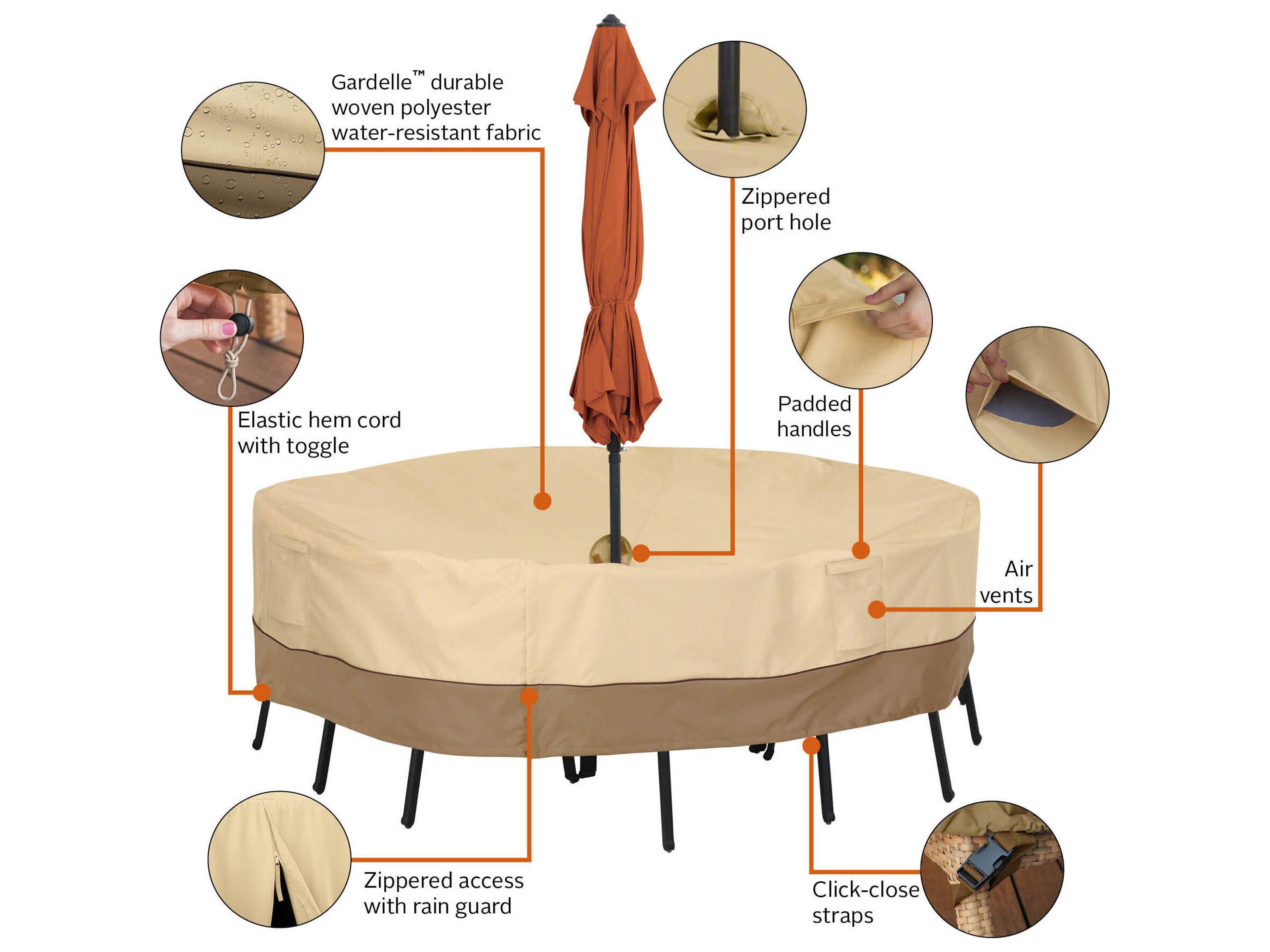 Gardelle™ durable woven polyester water-resistant fabric

Zippered port hole

Elastic hem cord with toggle

Padded handles

Air vents

Zippered access with rain guard

Click-close straps